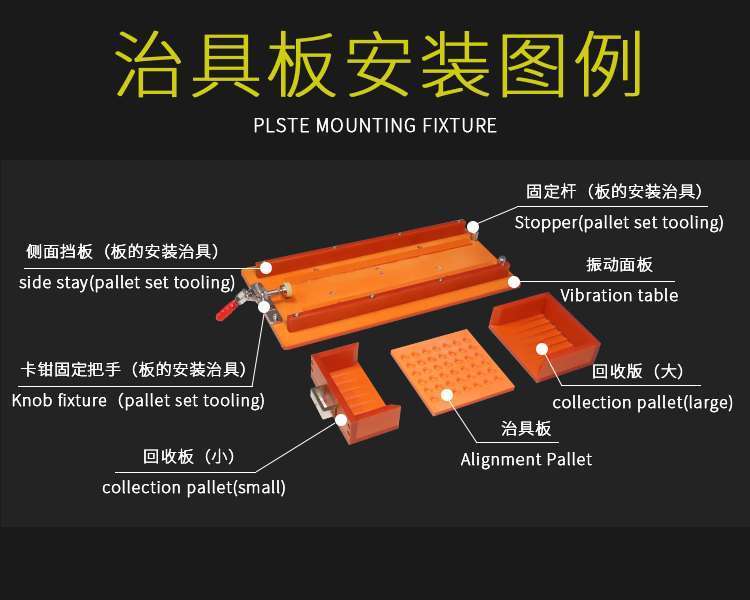 治具板安装图例

PLSTE MOUNTING FIXTURE

固定杆（板的安装治具）
Stopper(pallet set tooling)

侧面挡板（板的安装治具）
side stay(pallet set tooling)

振动面板
Vibration table

卡钳固定把手（板的安装治具）
Knob fixture（pallet set tooling)

回收版（大）
collection pallet(large)

治具板
Alignment Pallet

回收板（小）
collection pallet(small)